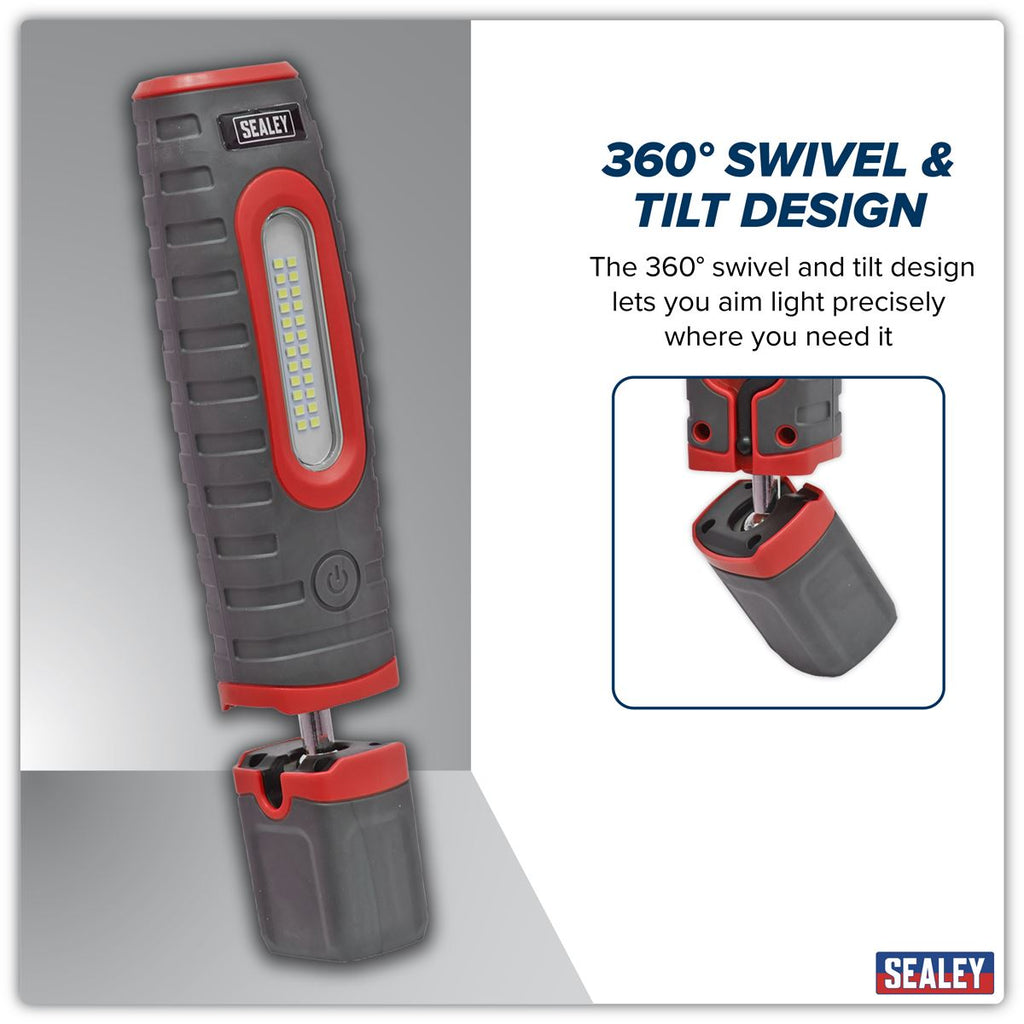 SEALEY

360° SWIVEL & TILT DESIGN

The 360° swivel and tilt design lets you aim light precisely where you need it

SEALEY