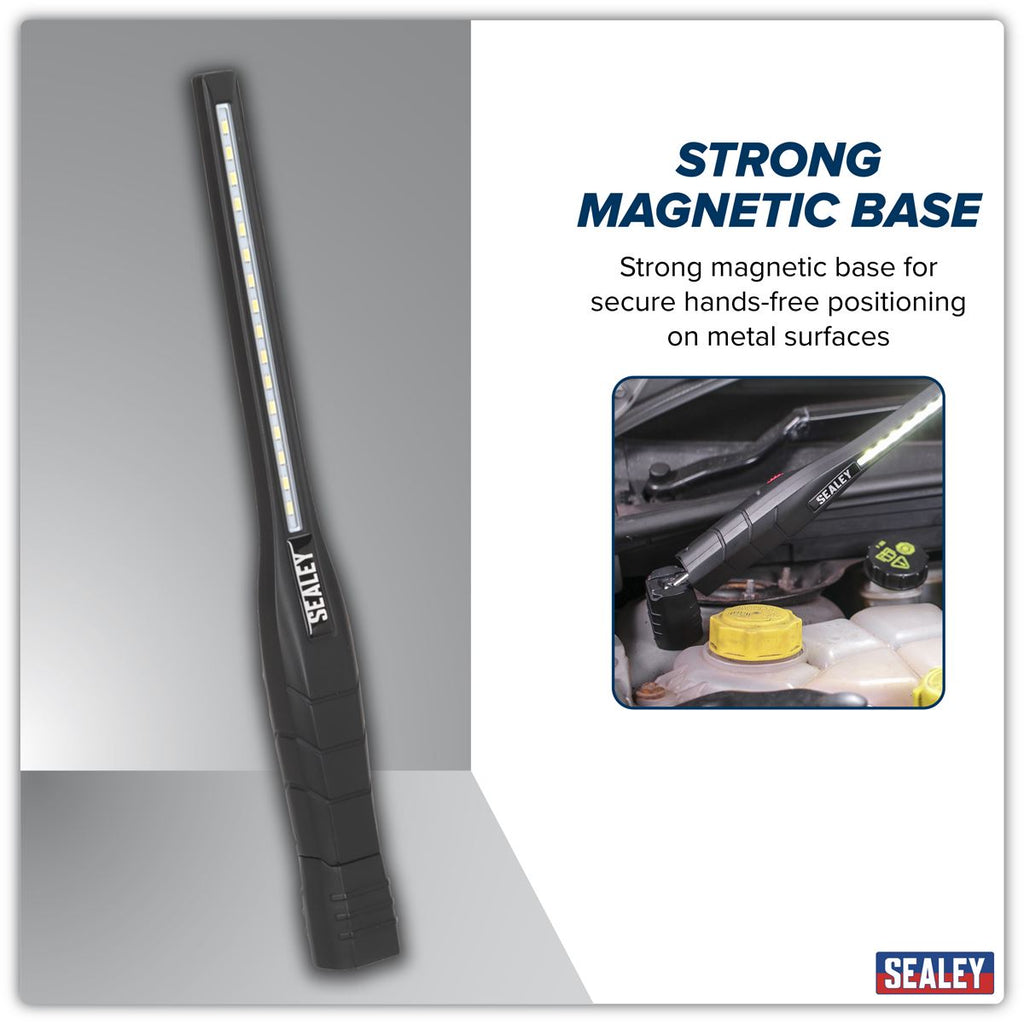 SEALEY

STRONG MAGNETIC BASE

Strong magnetic base for secure hands-free positioning on metal surfaces

SEALEY

SEALEY