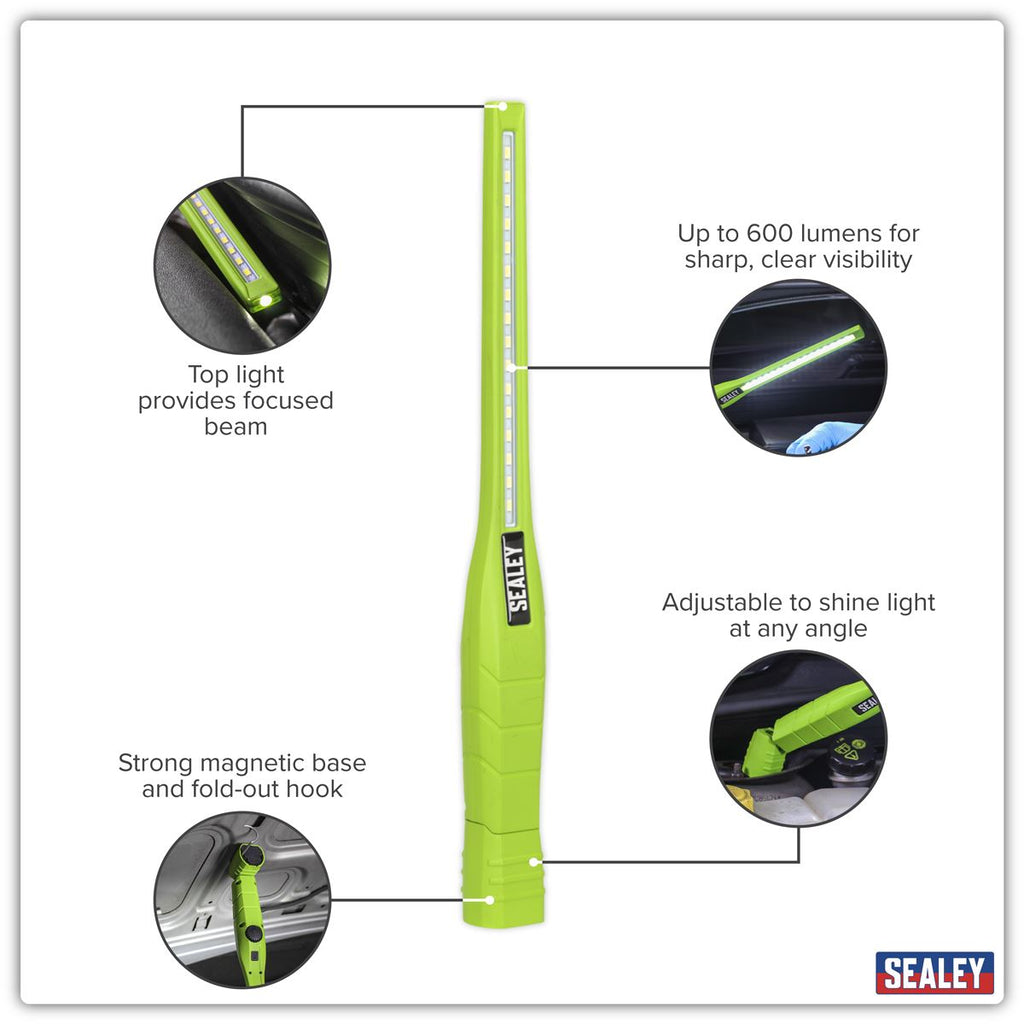 Top light provides focused beam

Up to 600 lumens for sharp, clear visibility

SEALEY

Adjustable to shine light at any angle

Strong magnetic base and fold-out hook

SEALEY