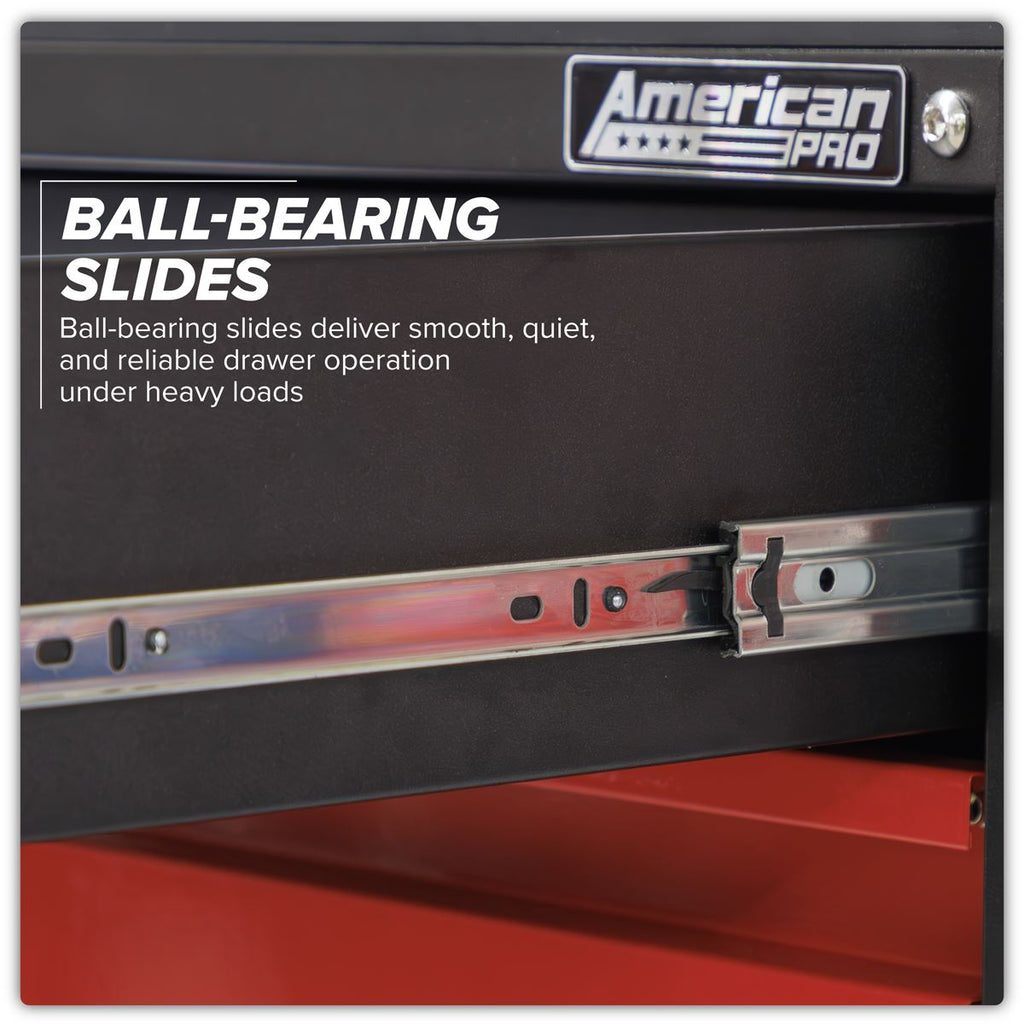 American PRO

BALL-BEARING SLIDES

Ball-bearing slides deliver smooth, quiet, and reliable drawer operation under heavy loads