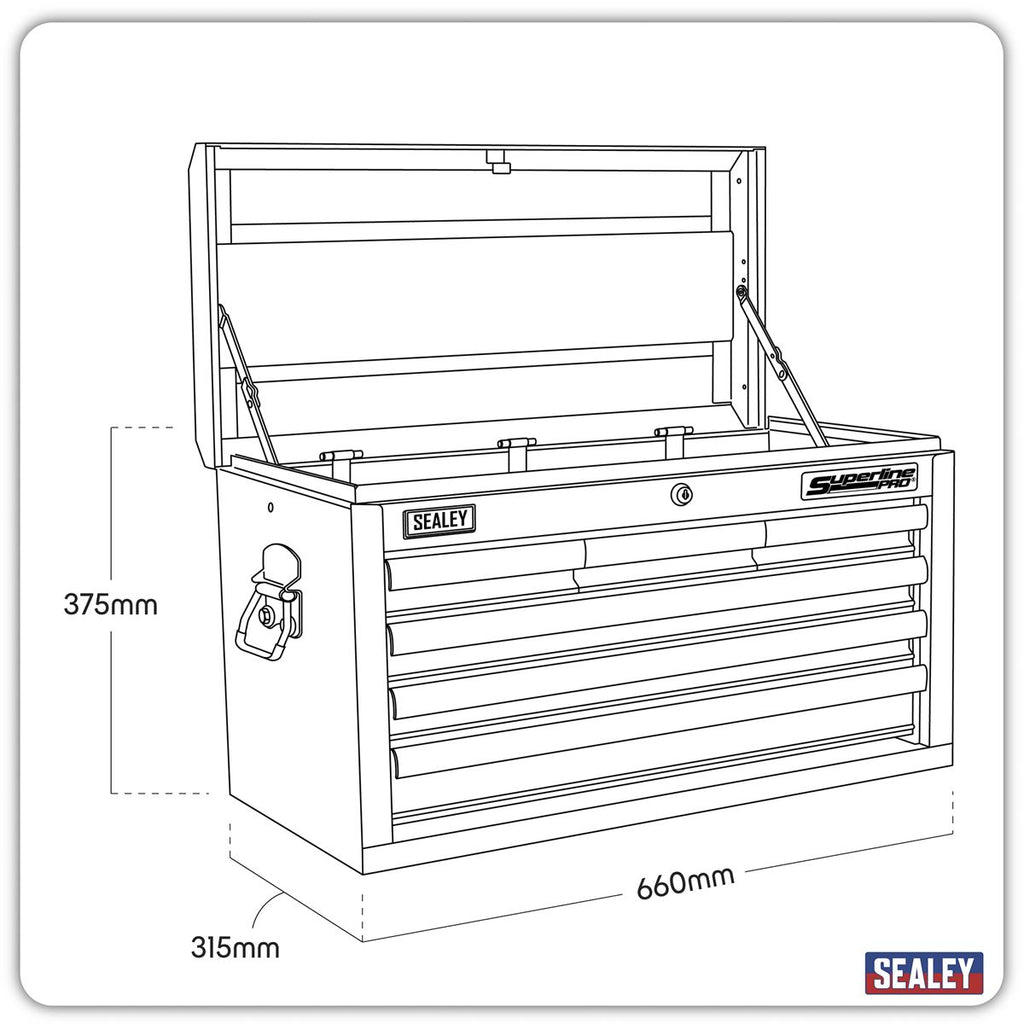 Superline PRO
SEALEY
375mm
660mm
315mm
SEALEY