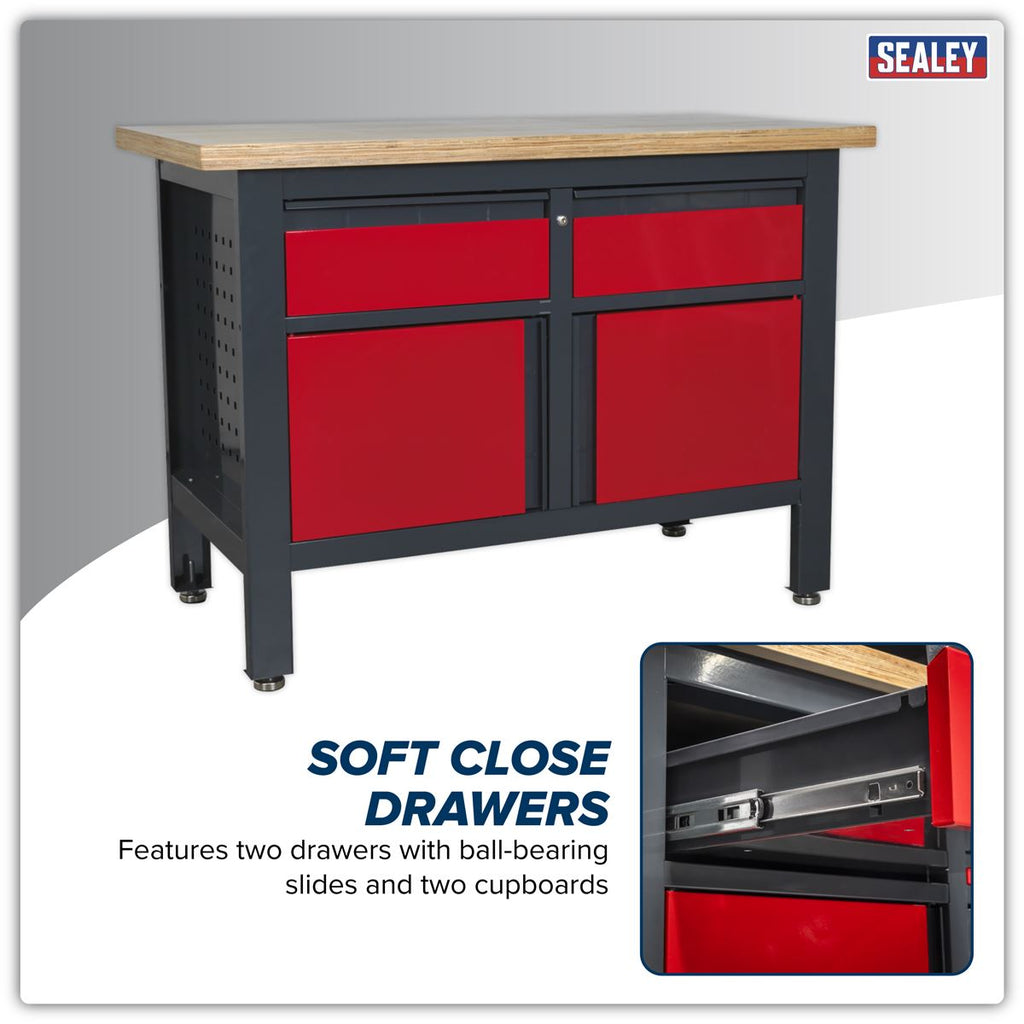 SEALEY

SOFT CLOSE DRAWERS

Features two drawers with ball-bearing slides and two cupboards